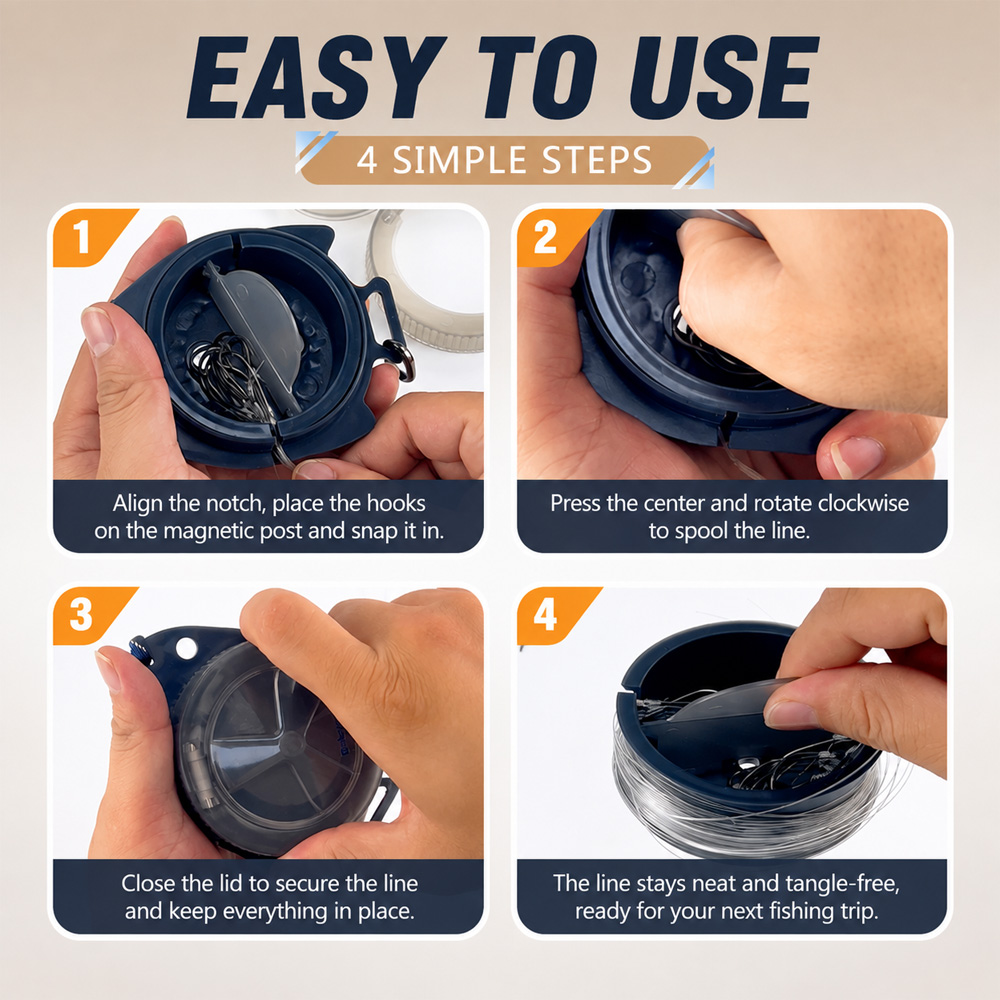 EASY TO USE

4 SIMPLE STEPS

1

Align the notch, place the hooks on the magnetic post and snap it in.

2

Press the center and rotate clockwise to spool the line.

3

Close the lid to secure the line and keep everything in place.

4

The line stays neat and tangle-free, ready for your next fishing trip.